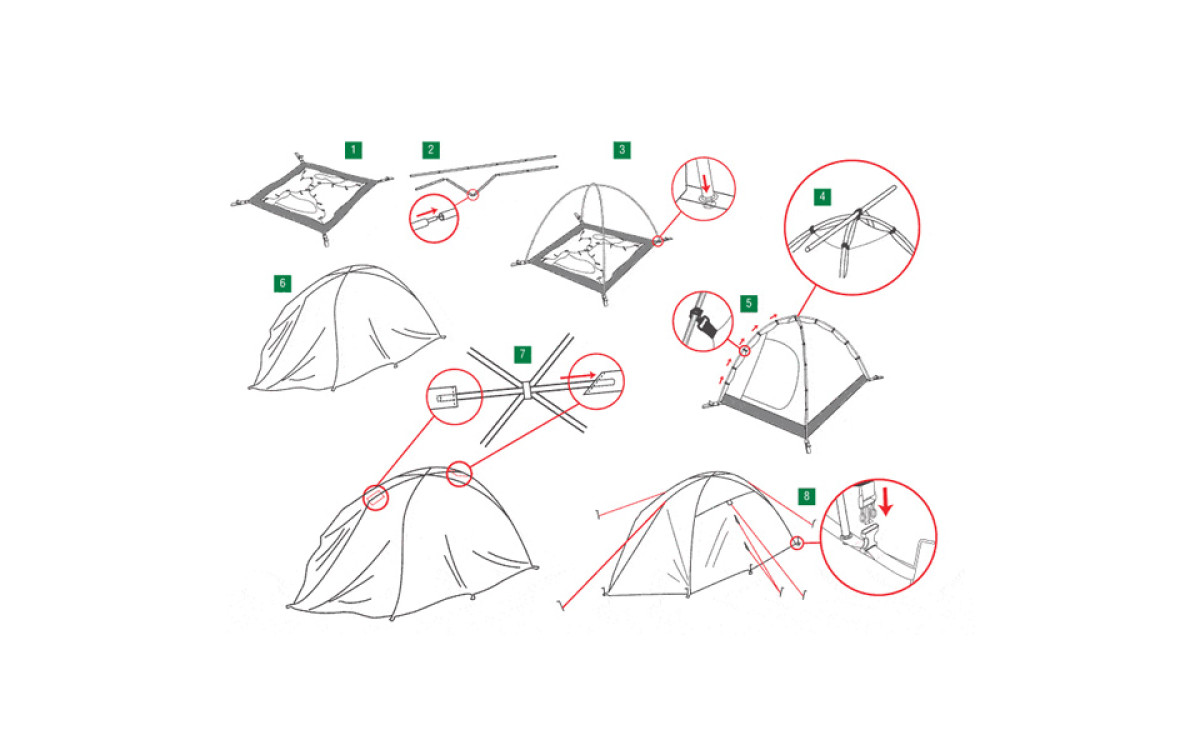 1
2
3
4
6
5
7
8