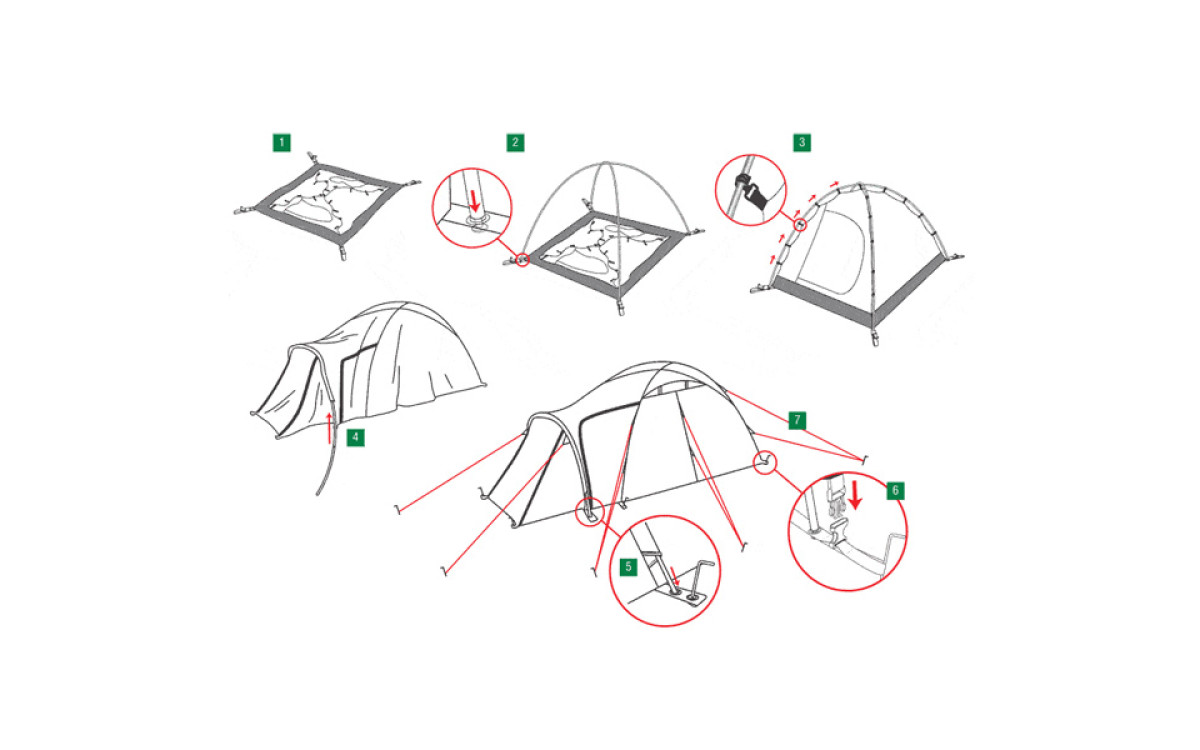 1
2
3
4
7
6
5