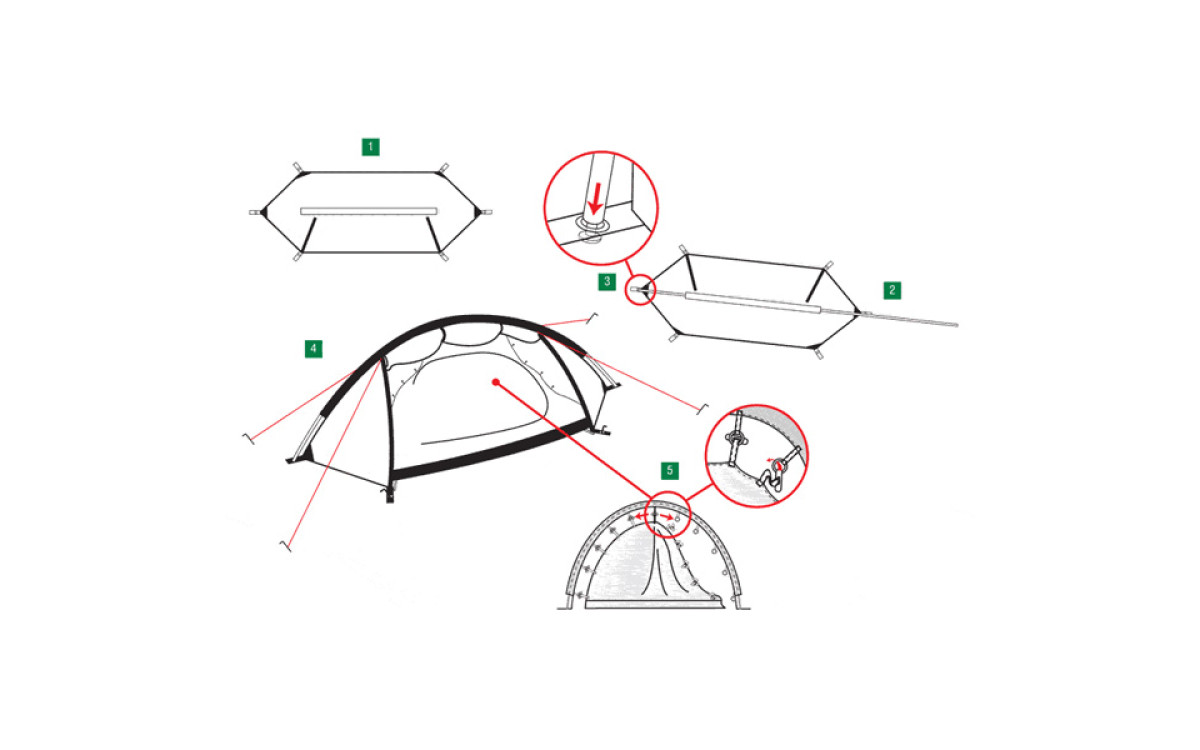 1
3
2
4
5