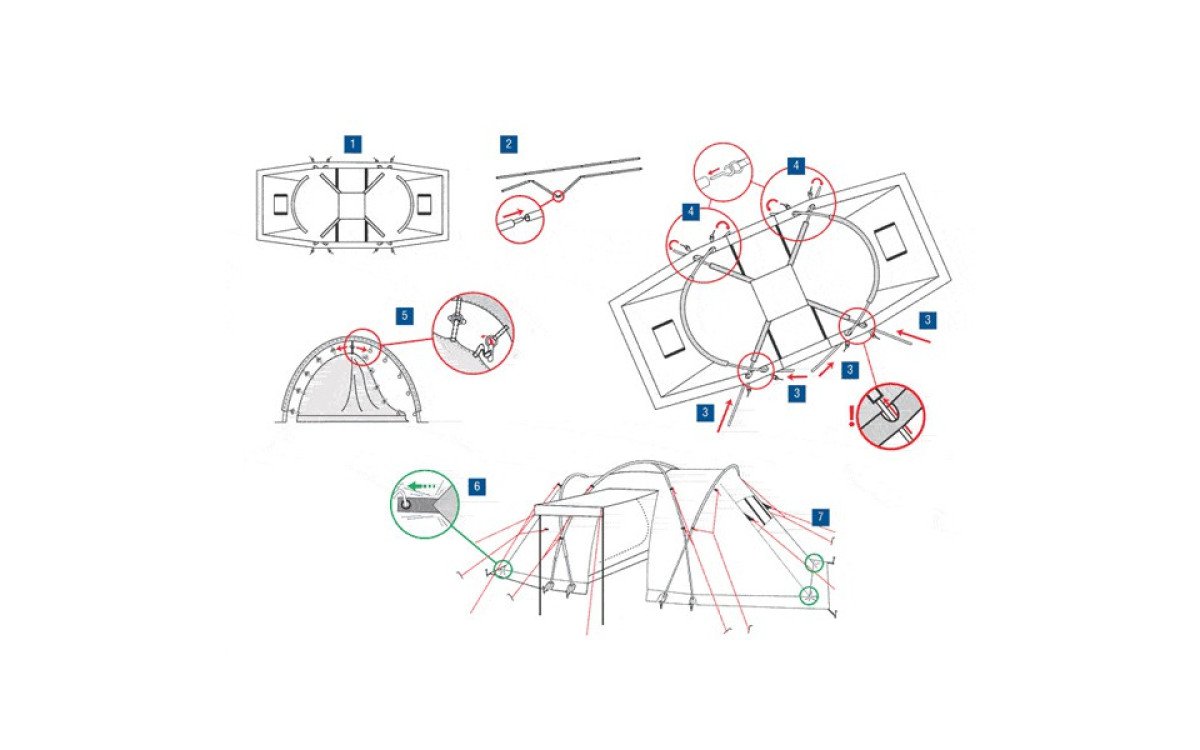 1

2

4

4

5

3

3

3

3

!

6

7