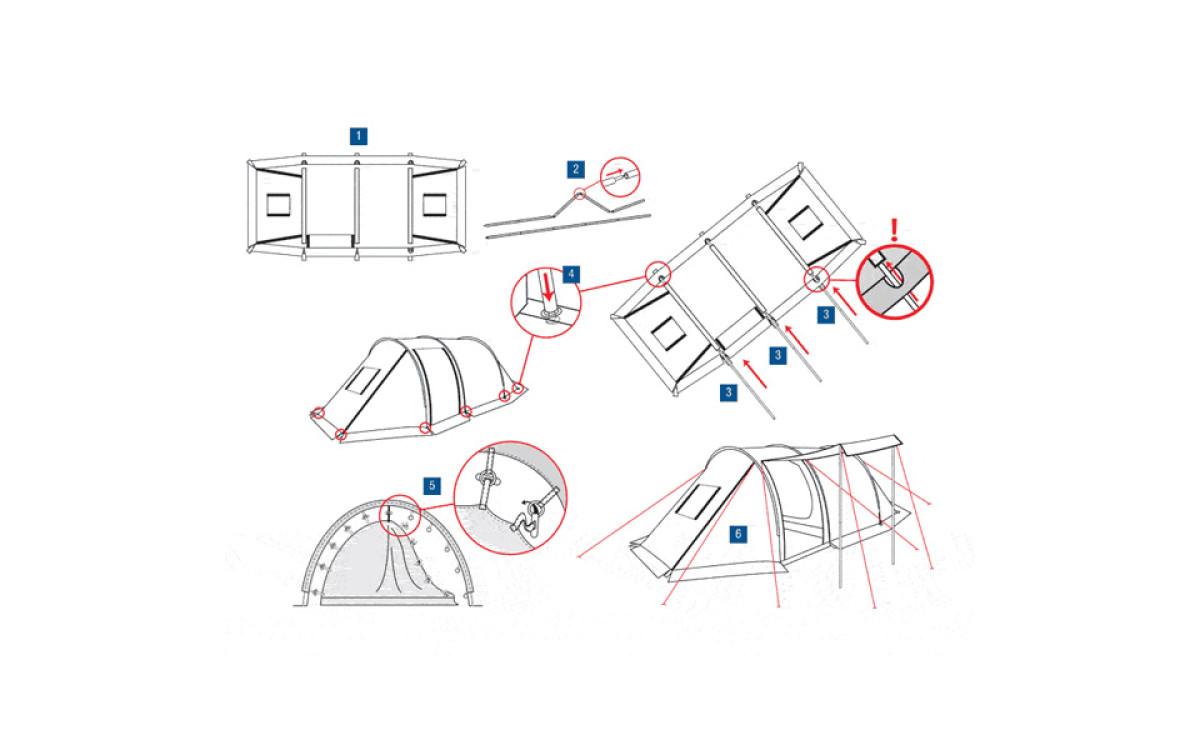 1

2

4

!

3

3

3

5

6