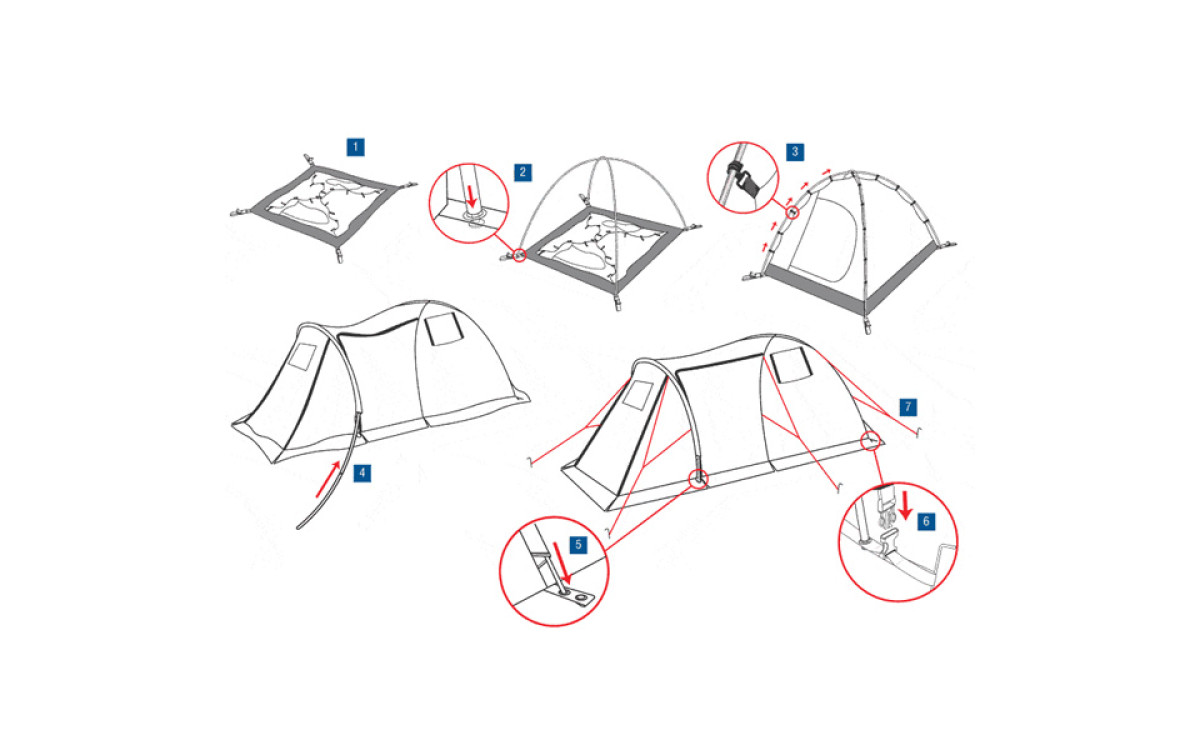 1
2
3
4
7
5
6