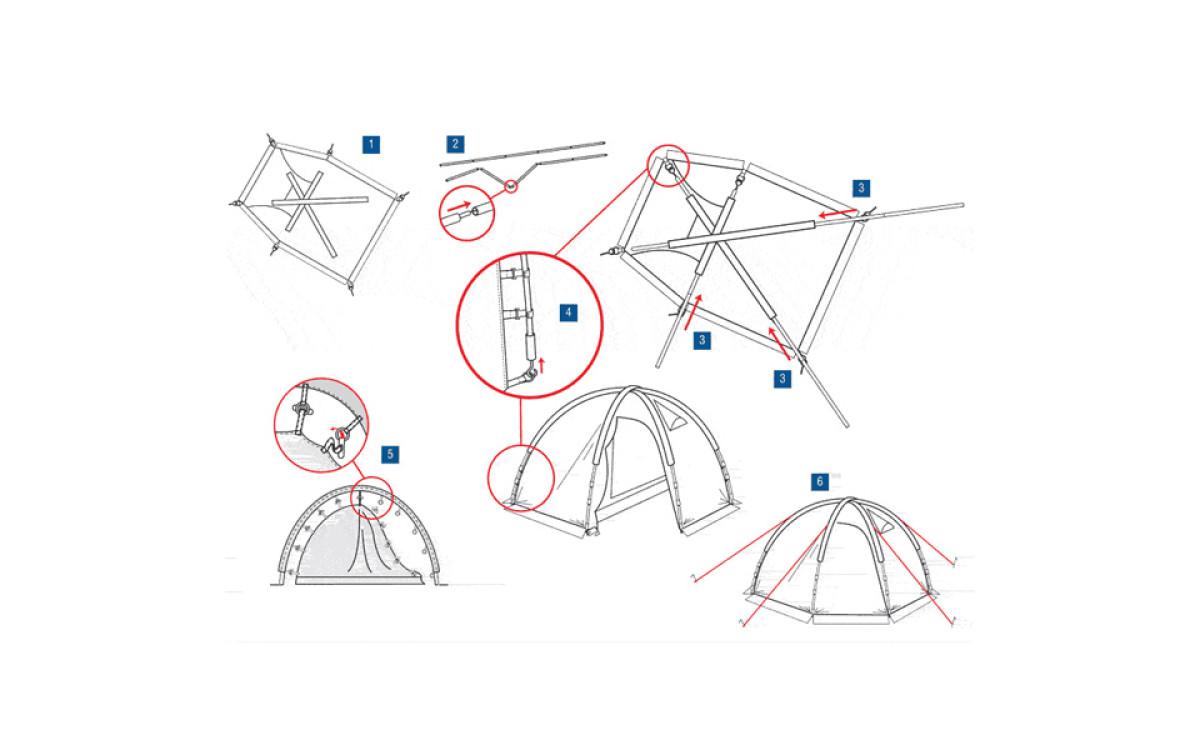 1
2
3
4
3
3
5
6