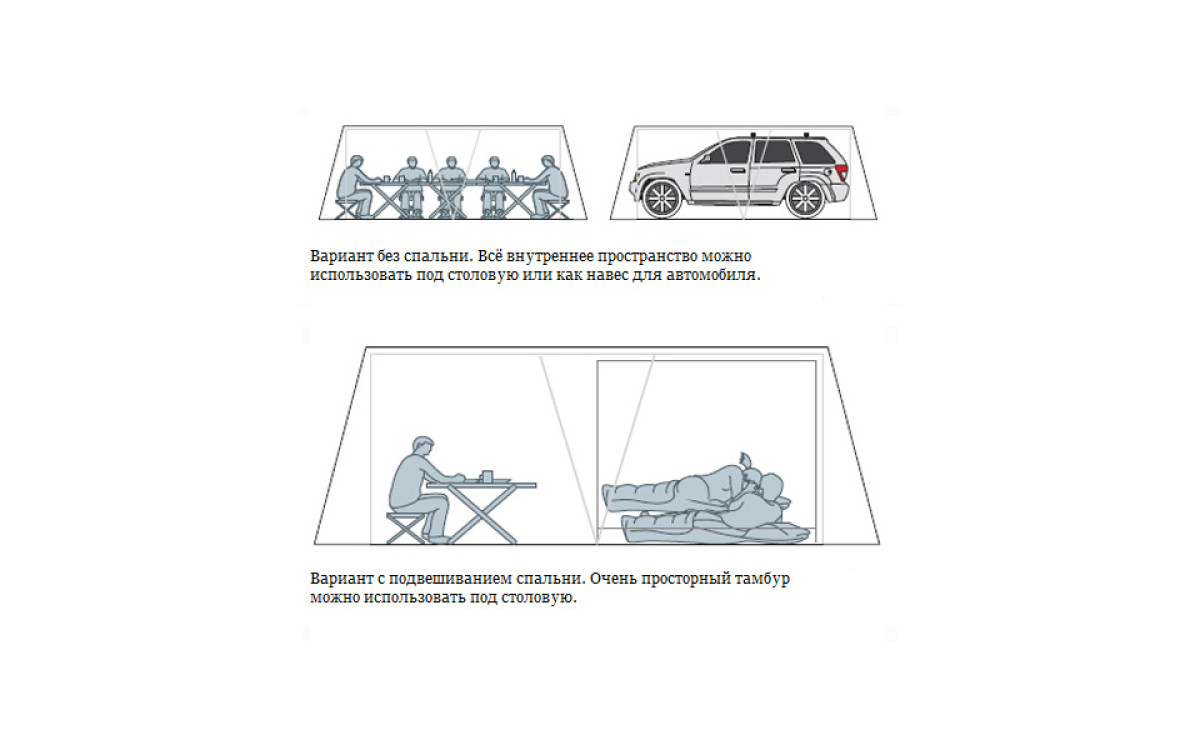 Вариант без спальни. Всё внутреннее пространство можно использовать под столовую или как навес для автомобиля.

Вариант с подвешиванием спальни. Очень просторный тамбур можно использовать под столовую.