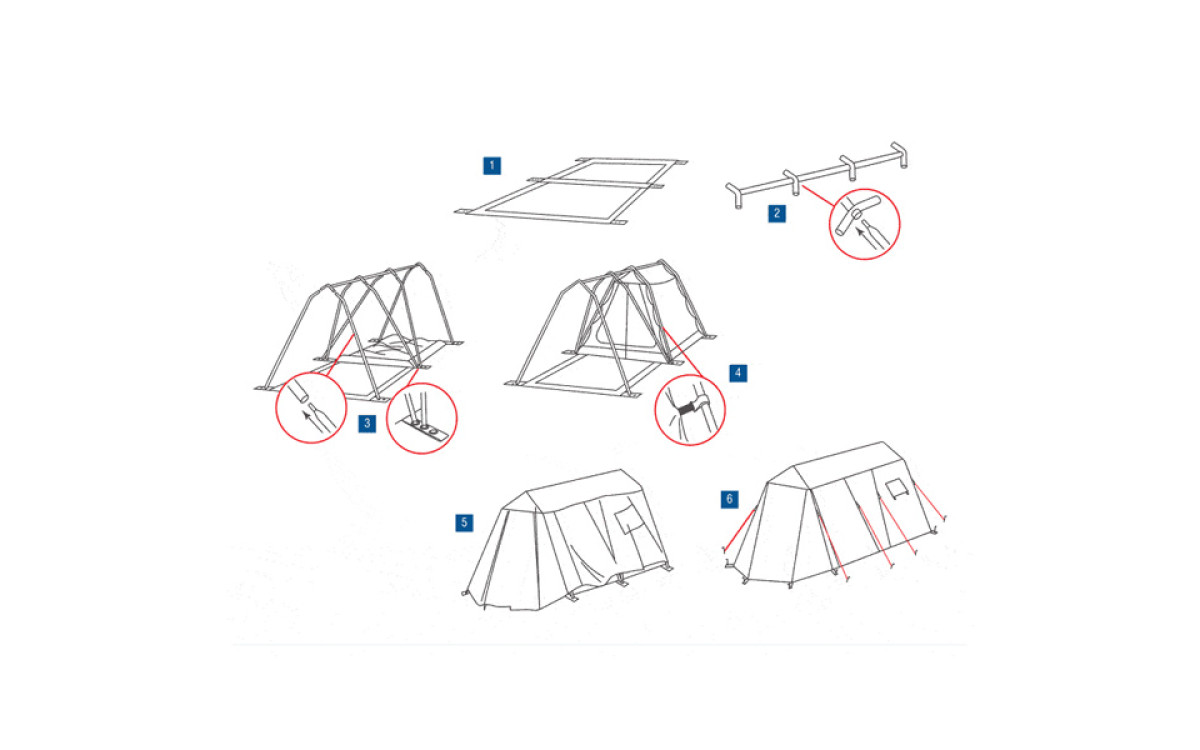 1

2

3

4

5

6