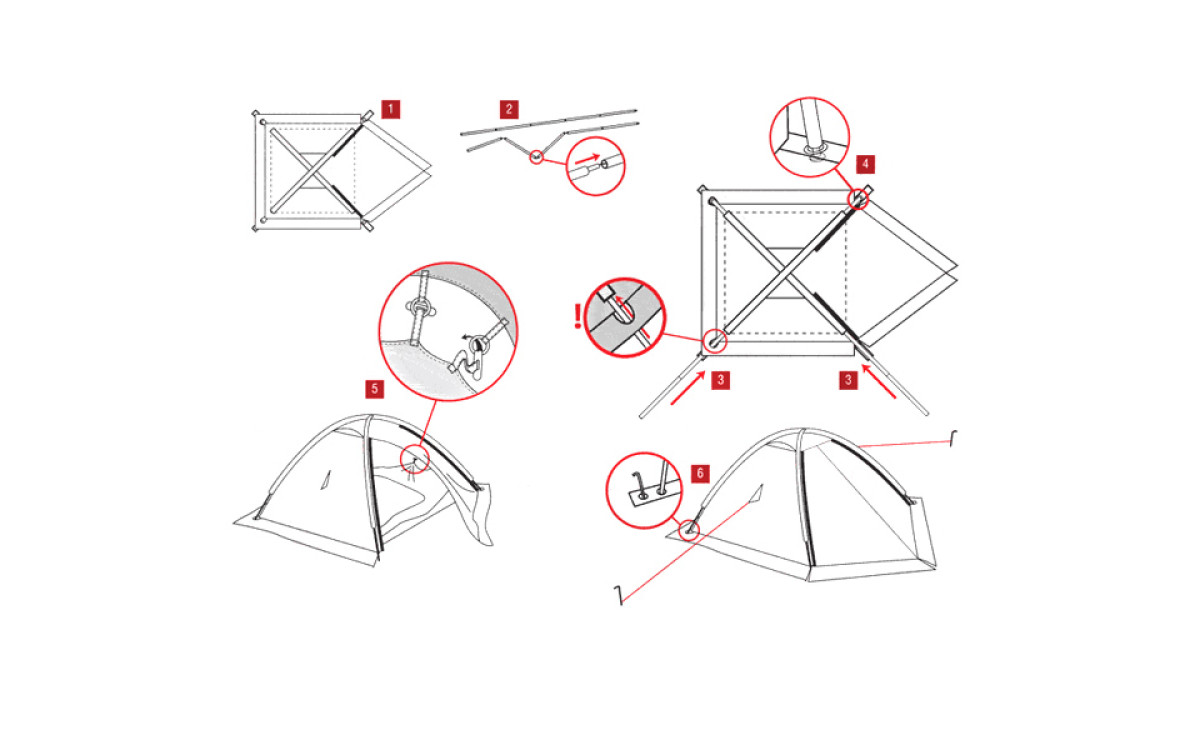 1
2
4
!
3
3
5
6