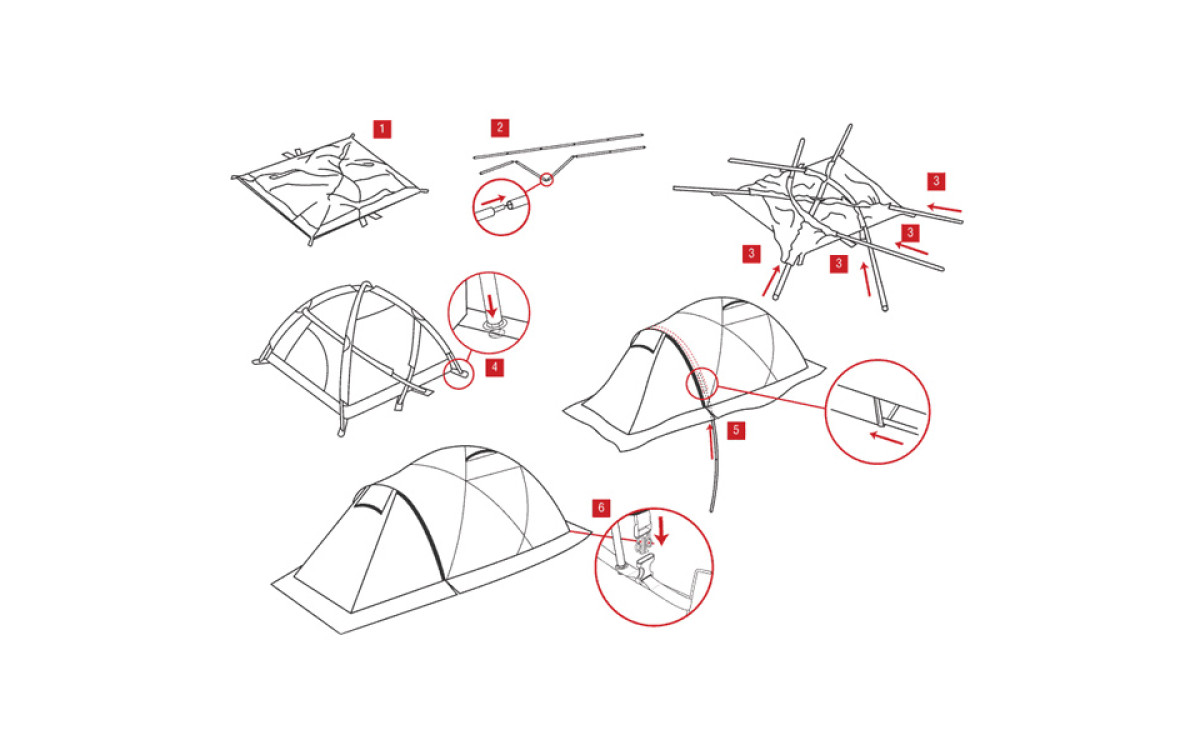 1
2
3
3
3
3
4
5
6