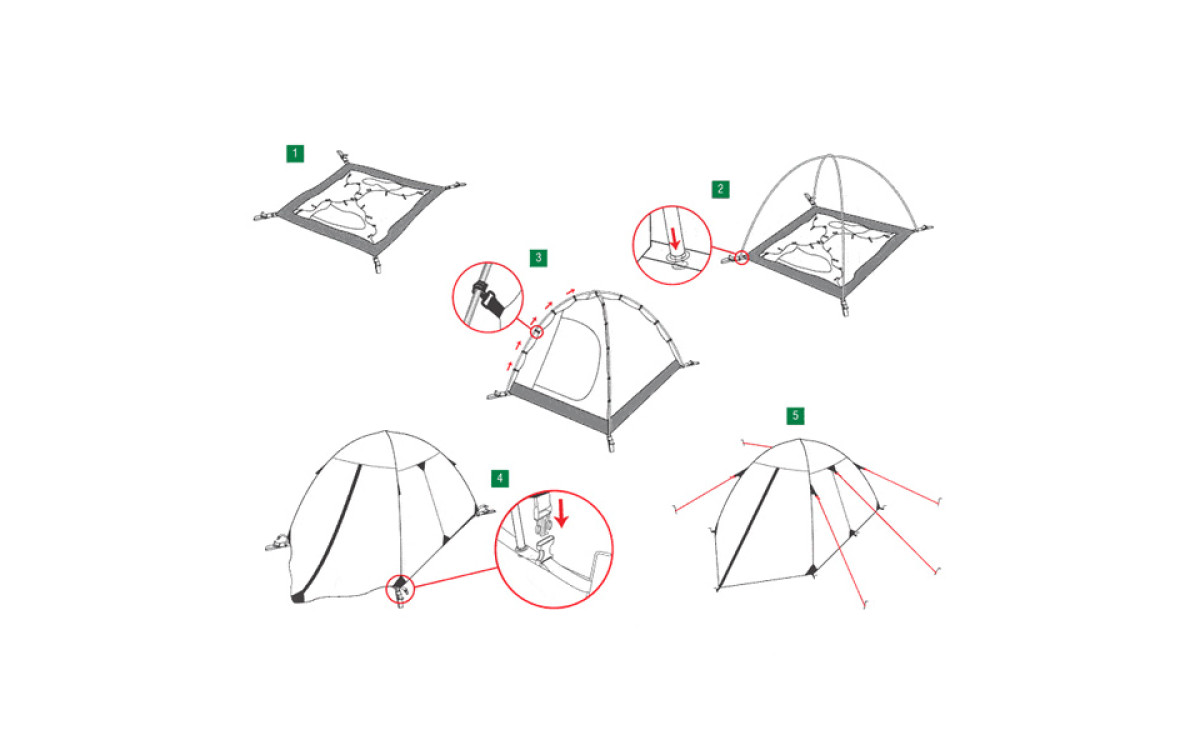 1

2

3

4

5