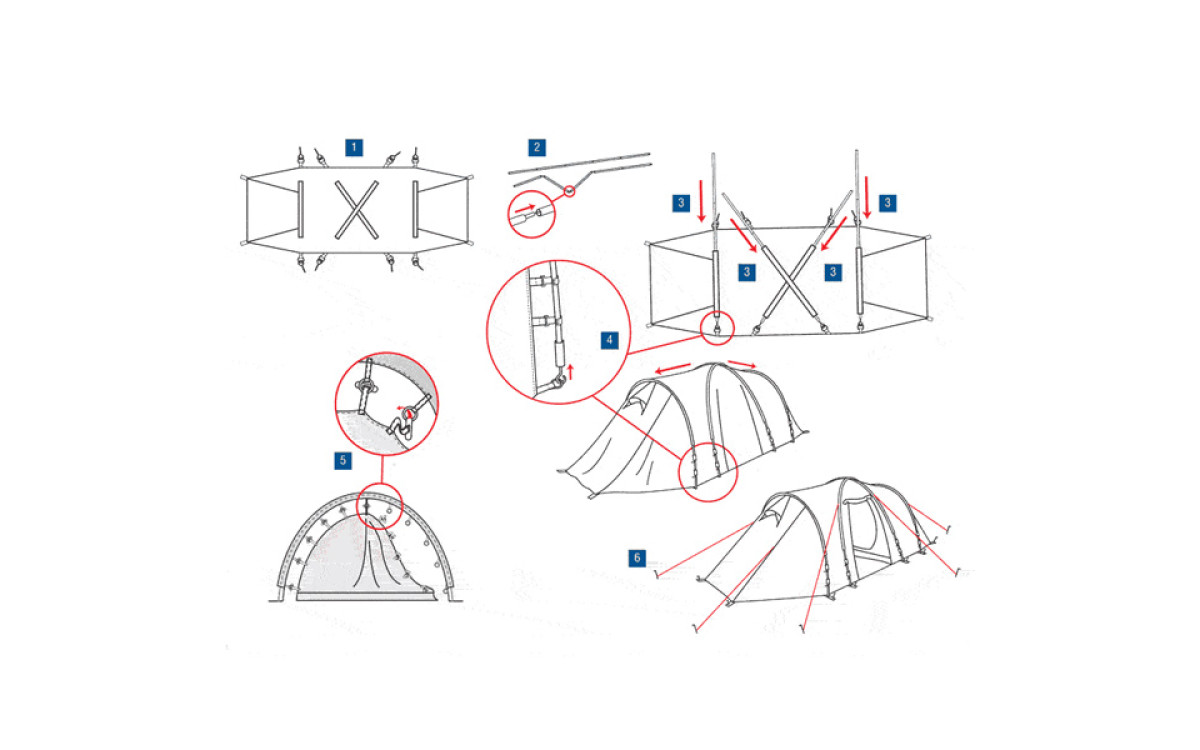 1

2

3

3

3

3

4

5

6