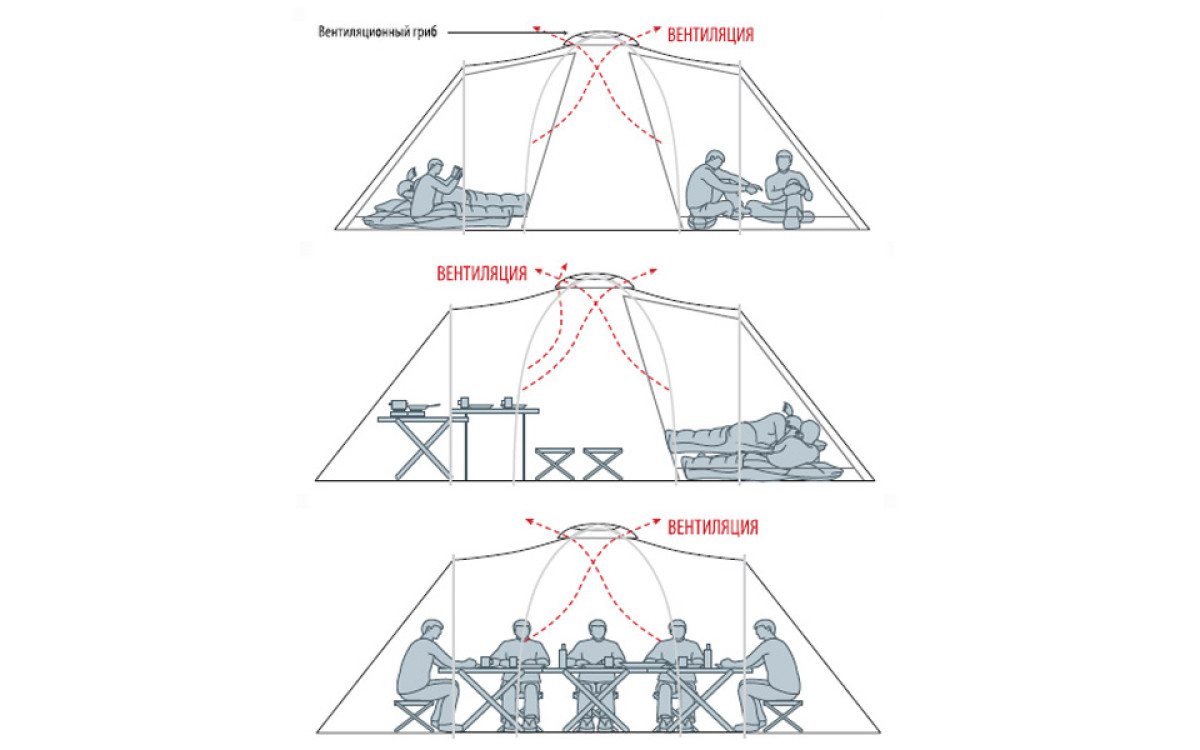 Вентиляционный гриб

ВЕНТИЛЯЦИЯ

ВЕНТИЛЯЦИЯ

ВЕНТИЛЯЦИЯ