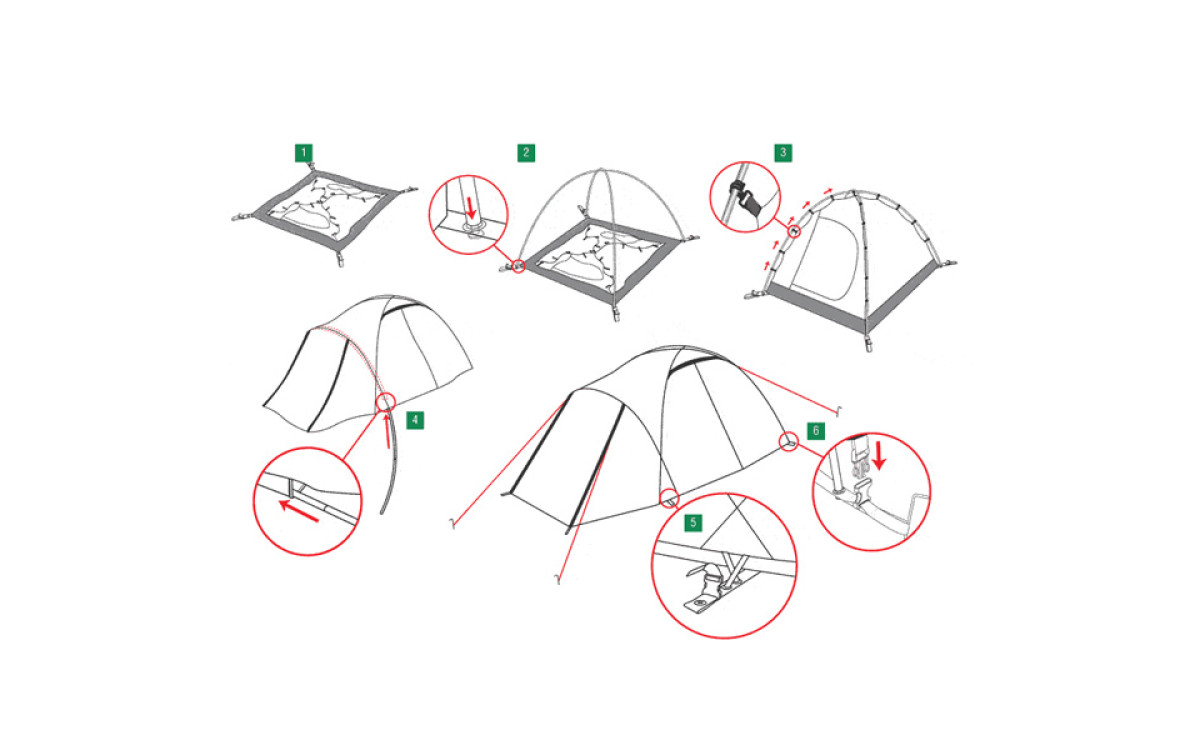 1

2

3

4

5

6