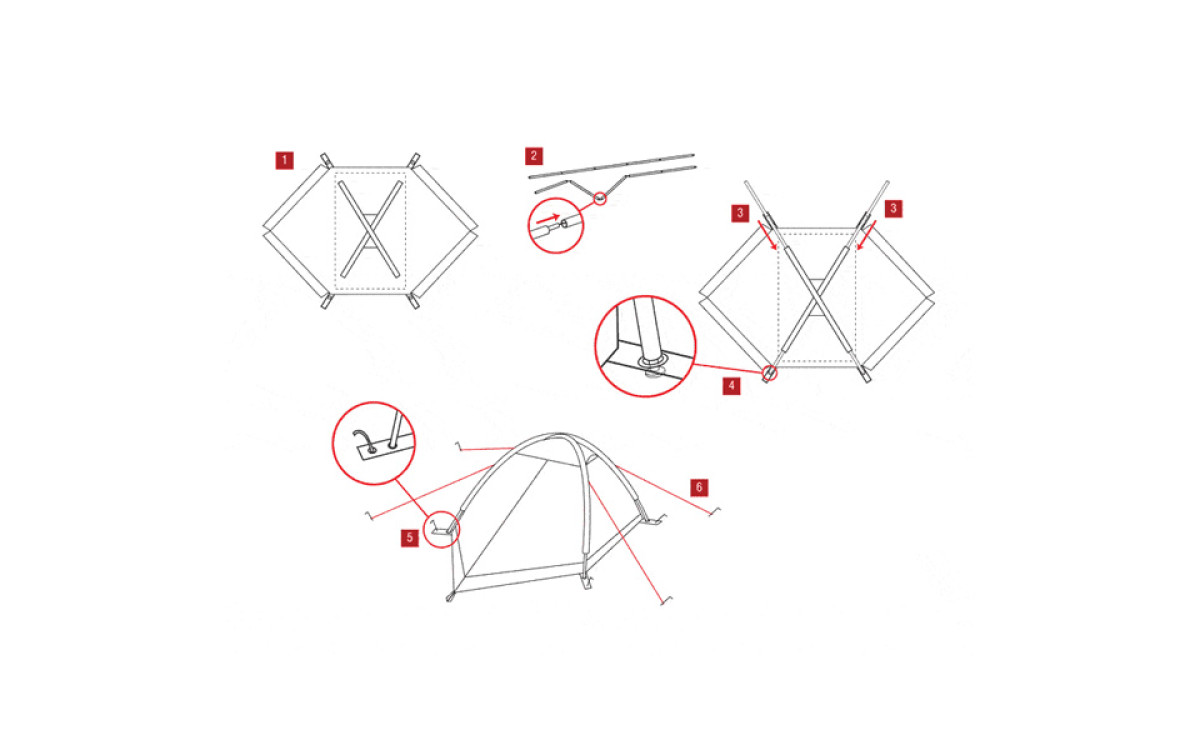 1
2
3
3
4
5
6