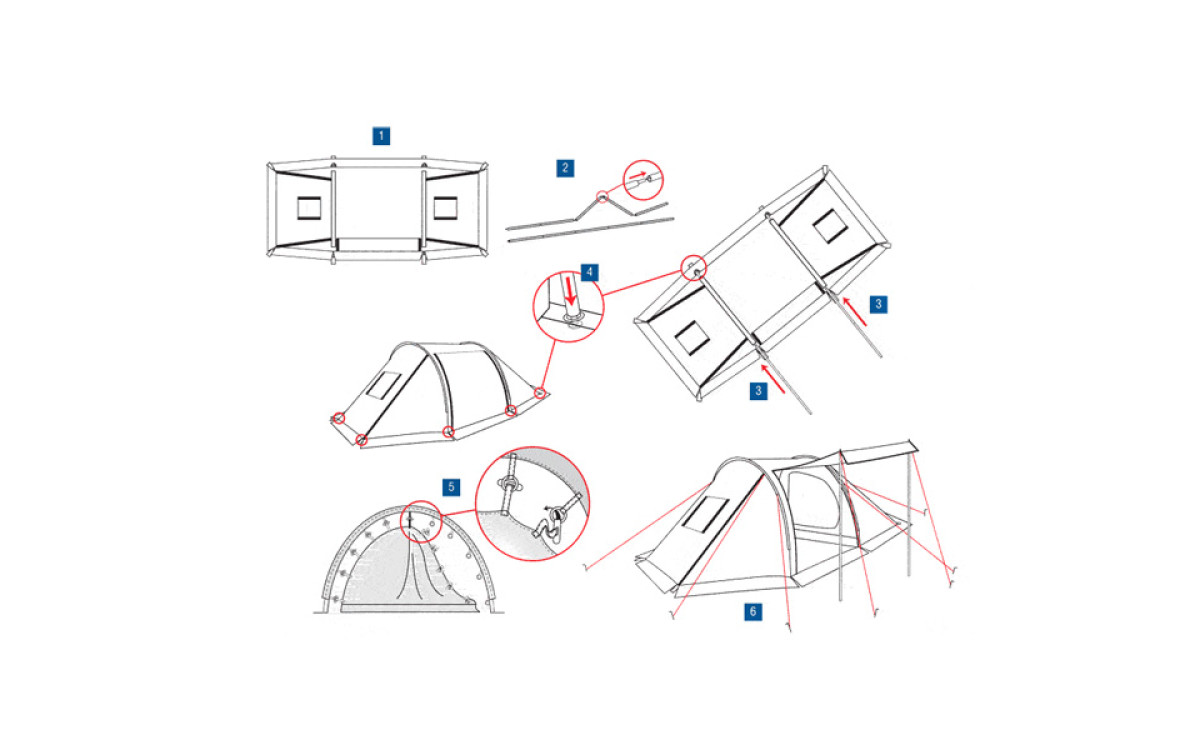 1

2

4

3

3

5

6